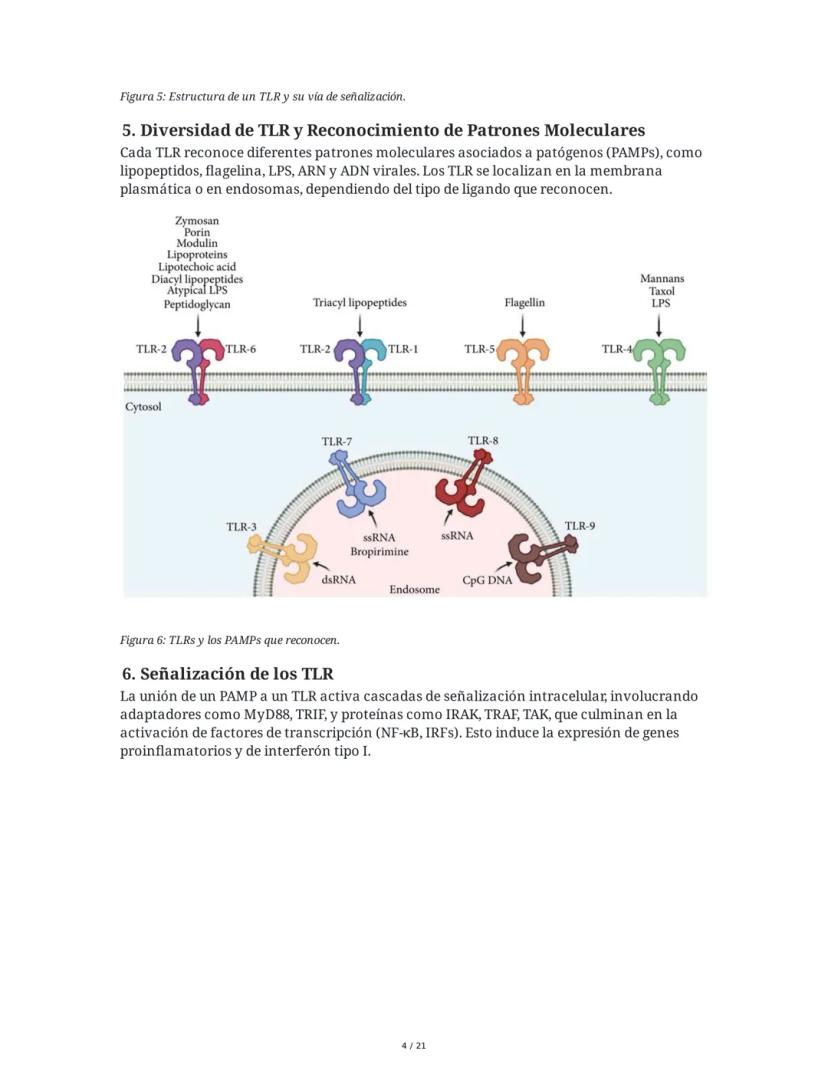 Figura 5: Estructura de un TLR y su vía de señalización.

5. Diversidad de TLR y Reconocimiento de Patrones Moleculares

Cada TLR reconoce diferentes patrones moleculares asociados a patógenos (PAMPs), como lipopeptidos, flagelina, LPS, ARN y ADN virales. Los TLR se localizan en la membrana plasmática o en endosomas, dependiendo del tipo de ligando que reconocen.

Zymosan
Porin
Modulin
Lipoproteins
Lipotechoic acid
Diacyl lipopeptides
Atypical LPS
Peptidoglycan

Triacyl lipopeptides

Flagellin

Mannans
Taxol
LPS

TLR-2 TLR-6
TLR-2 TLR-1
TLR-5
TLR-4

Cytosol

TLR-7
TLR-8
TLR-3
TLR-9
ssRNA
Bropirimine
ssRNA
dsRNA
CpG DNA
Endosome

Figura 6: TLRs y los PAMPs que reconocen.

6. Señalización de los TLR

La unión de un PAMP a un TLR activa cascadas de señalización intracelular, involucrando adaptadores como MyD88, TRIF, y proteínas como IRAK, TRAF, TAK, que culminan en la activación de factores de transcripción (NF-κB, IRFs). Esto induce la expresión de genes proinflamatorios y de interferón tipo I.

4 / 21