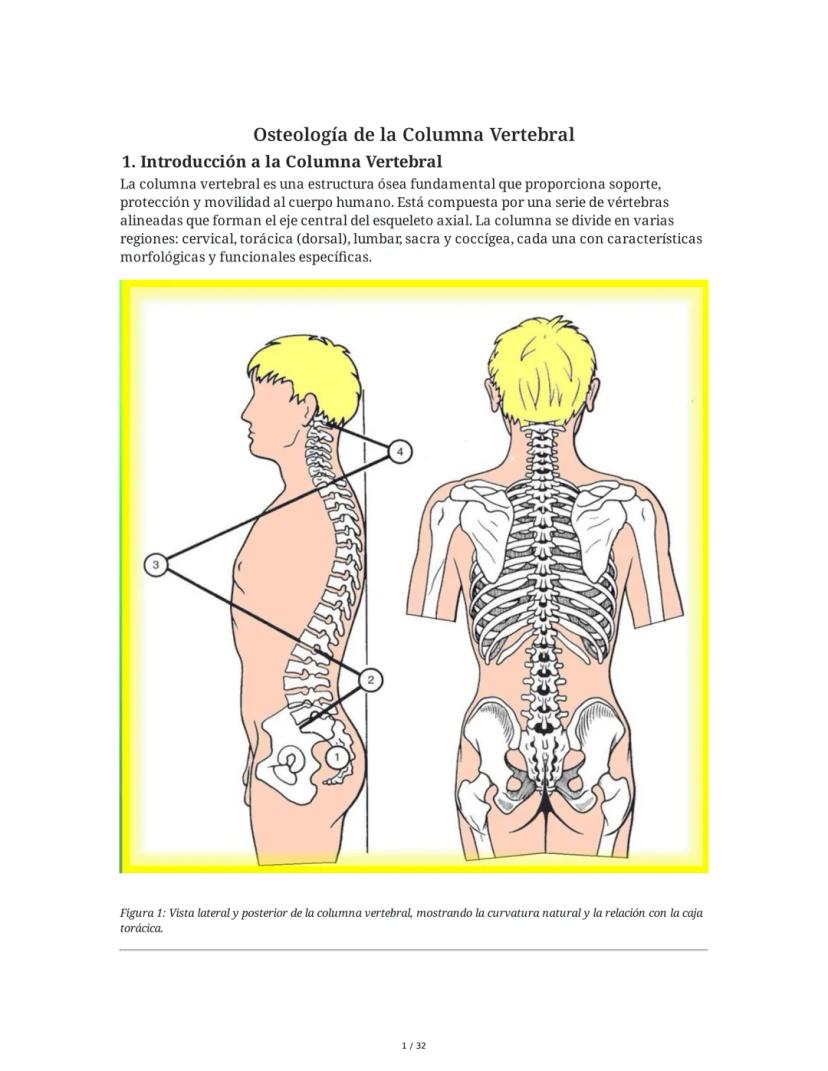 Osteología de la Columna Vertebral

1. Introducción a la Columna Vertebral

La columna vertebral es una estructura ósea fundamental que proporciona soporte, protección y movilidad al cuerpo humano. Está compuesta por una serie de vértebras alineadas que forman el eje central del esqueleto axial. La columna se divide en varias regiones: cervical, torácica (dorsal), lumbar, sacra y coccígea, cada una con características morfológicas y funcionales específicas.

4

3

2

1

Figura 1: Vista lateral y posterior de la columna vertebral, mostrando la curvatura natural y la relación con la caja torácica.

1 / 32