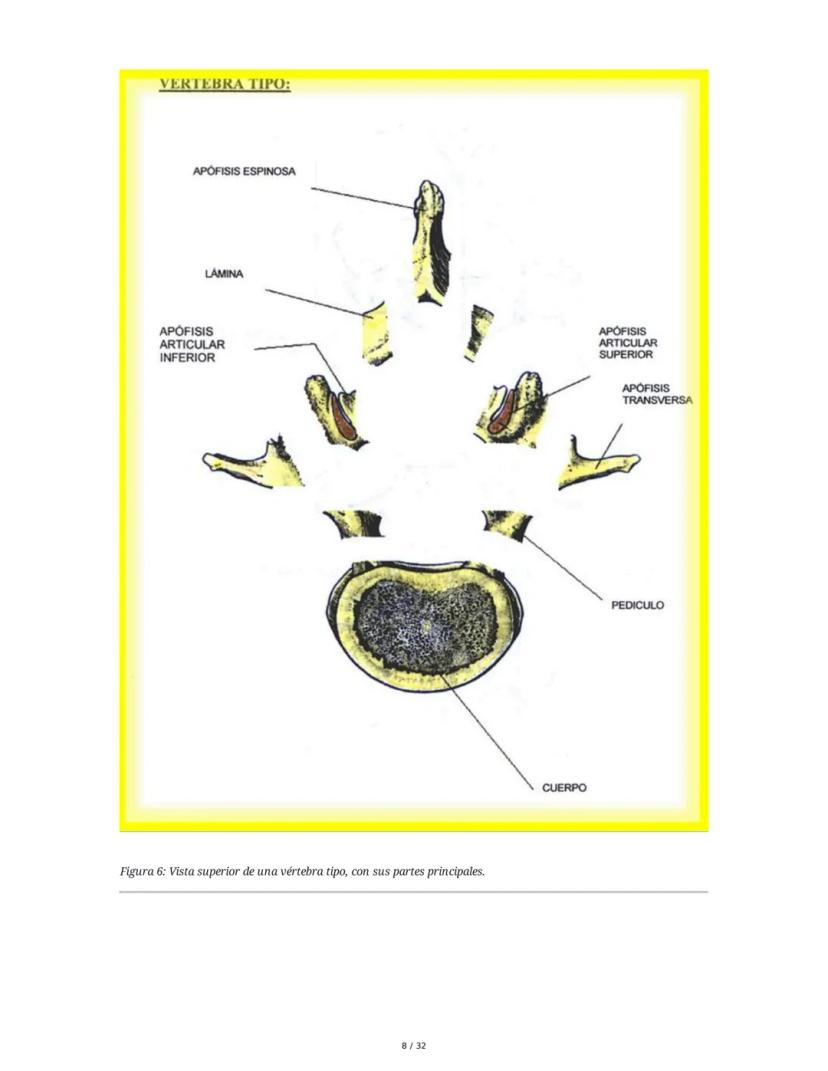 VERTEBRA TIPO:

APÓFISIS ESPINOSA

LÁMINA

APÓFISIS ARTICULAR INFERIOR

APÓFISIS ARTICULAR SUPERIOR

APÓFISIS TRANSVERSA

PEDICULO

CUERPO

Figura 6: Vista superior de una vértebra tipo, con sus partes principales.

8 / 32