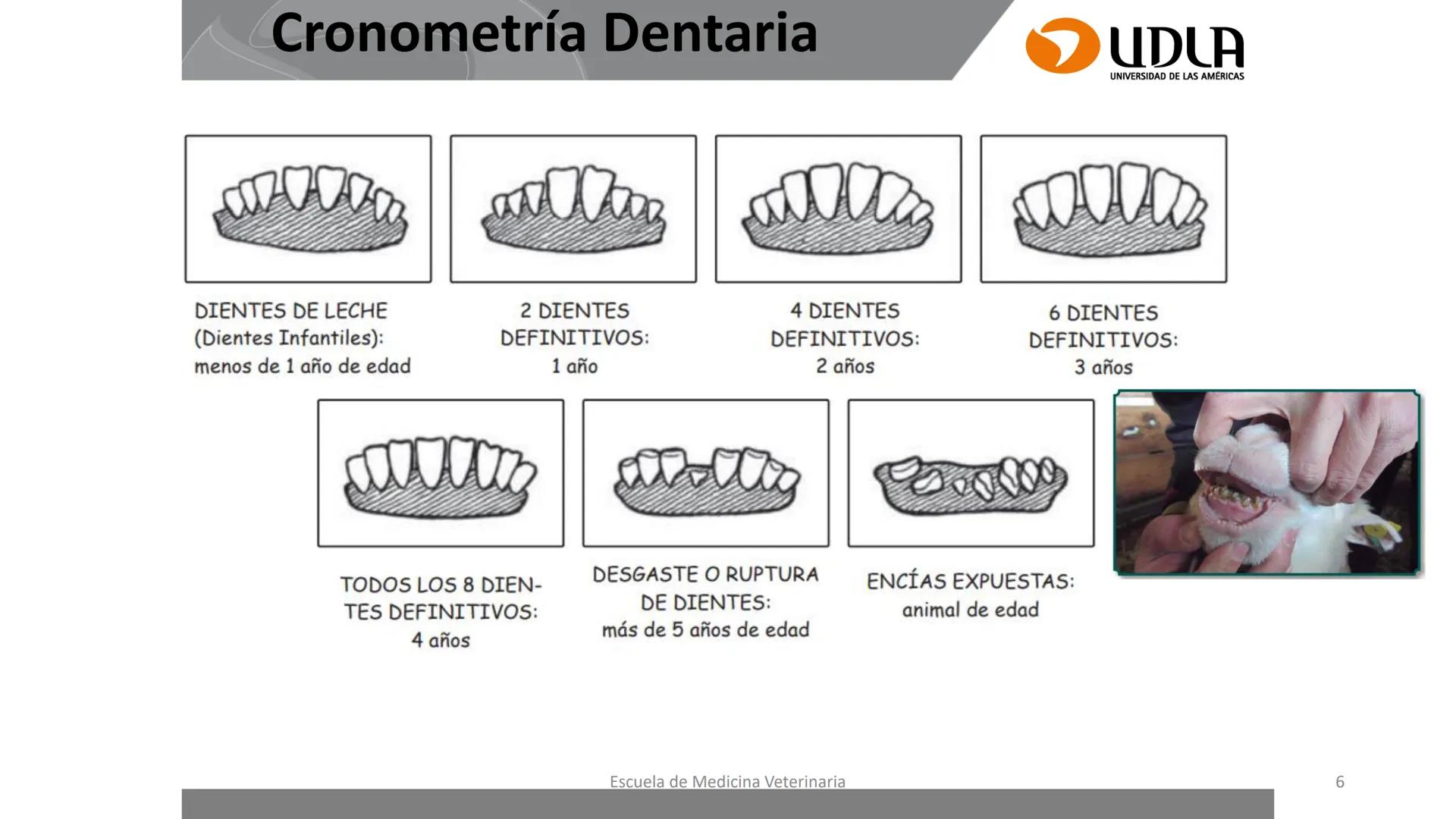 Cronometría Dentaria

UDLA
UNIVERSIDAD DE LAS AMÉRICAS

DIENTES DE LECHE (Dientes Infantiles): menos de 1 año de edad

2 DIENTES DEFINITIVOS: 1 año

4 DIENTES DEFINITIVOS: 2 años

6 DIENTES DEFINITIVOS: 3 años

TODOS LOS 8 DIENTES DEFINITIVOS: 4 años

DESGASTE O RUPTURA DE DIENTES: más de 5 años de edad

ENCÍAS EXPUESTAS: animal de edad

Escuela de Medicina Veterinaria

6