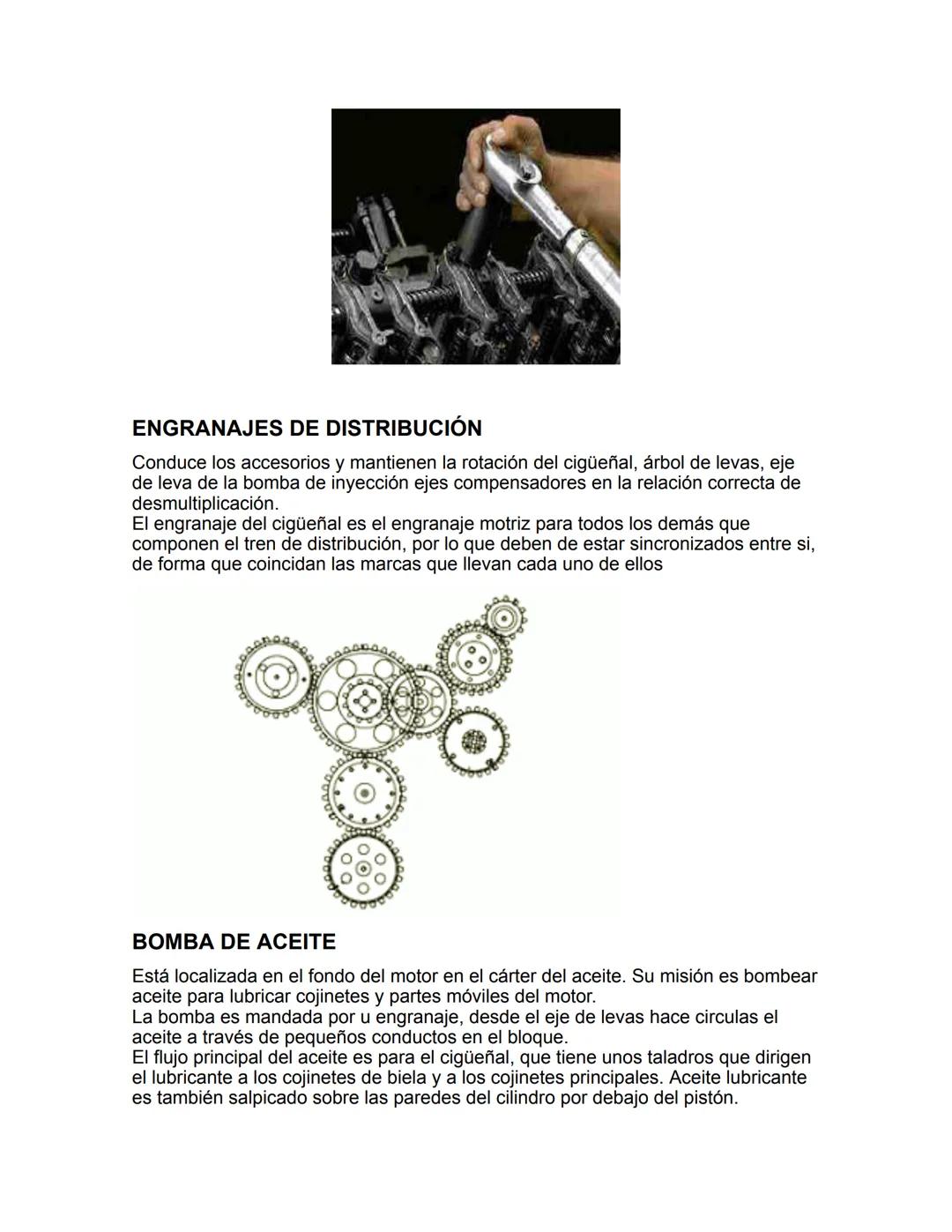 ENGRANAJES DE DISTRIBUCIÓN

Conduce los accesorios y mantienen la rotación del cigüeñal, árbol de levas, eje de leva de la bomba de inyección ejes compensadores en la relación correcta de desmultiplicación.
El engranaje del cigüeñal es el engranaje motriz para todos los demás que componen el tren de distribución, por lo que deben de estar sincronizados entre si, de forma que coincidan las marcas que llevan cada uno de ellos

BOMBA DE ACEITE

Está localizada en el fondo del motor en el cárter del aceite. Su misión es bombear aceite para lubricar cojinetes y partes móviles del motor.
La bomba es mandada por u engranaje, desde el eje de levas hace circulas el aceite a través de pequeños conductos en el bloque.
El flujo principal del aceite es para el cigüeñal, que tiene unos taladros que dirigen el lubricante a los cojinetes de biela y a los cojinetes principales. Aceite lubricante es también salpicado sobre las paredes del cilindro por debajo del pistón.