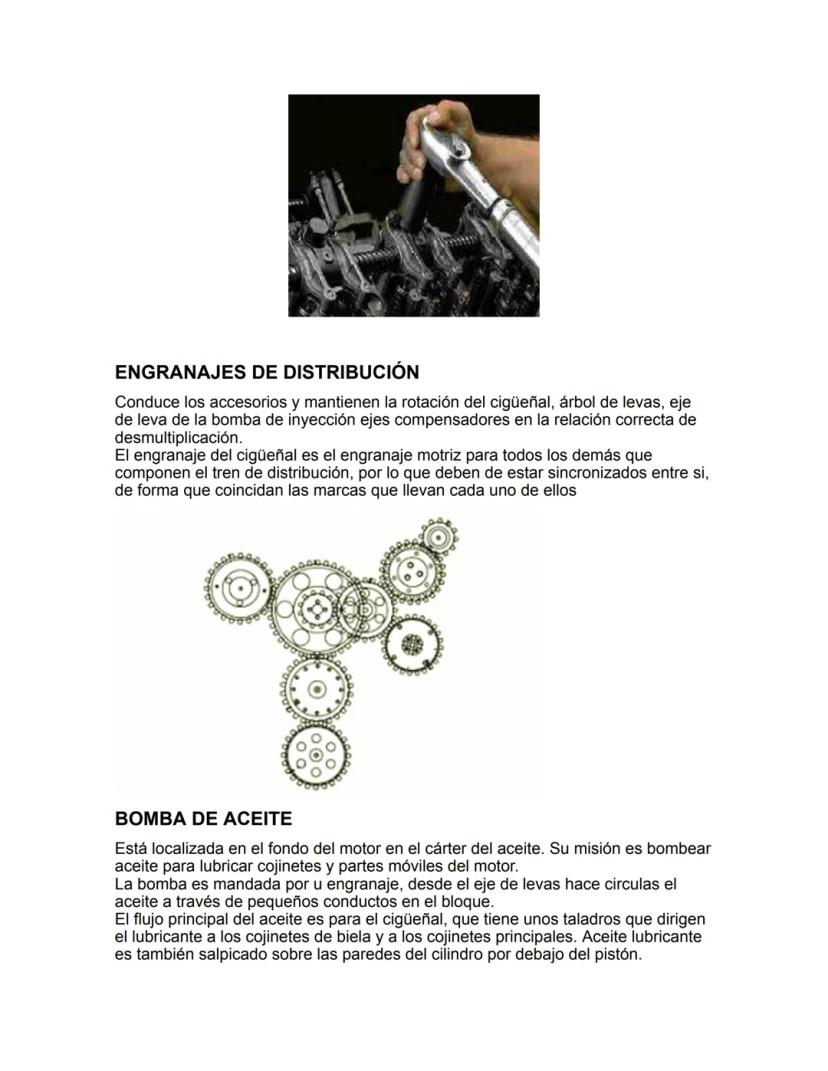 ENGRANAJES DE DISTRIBUCIÓN

Conduce los accesorios y mantienen la rotación del cigüeñal, árbol de levas, eje de leva de la bomba de inyección ejes compensadores en la relación correcta de desmultiplicación.
El engranaje del cigüeñal es el engranaje motriz para todos los demás que componen el tren de distribución, por lo que deben de estar sincronizados entre si, de forma que coincidan las marcas que llevan cada uno de ellos

BOMBA DE ACEITE

Está localizada en el fondo del motor en el cárter del aceite. Su misión es bombear aceite para lubricar cojinetes y partes móviles del motor.
La bomba es mandada por u engranaje, desde el eje de levas hace circulas el aceite a través de pequeños conductos en el bloque.
El flujo principal del aceite es para el cigüeñal, que tiene unos taladros que dirigen el lubricante a los cojinetes de biela y a los cojinetes principales. Aceite lubricante es también salpicado sobre las paredes del cilindro por debajo del pistón.