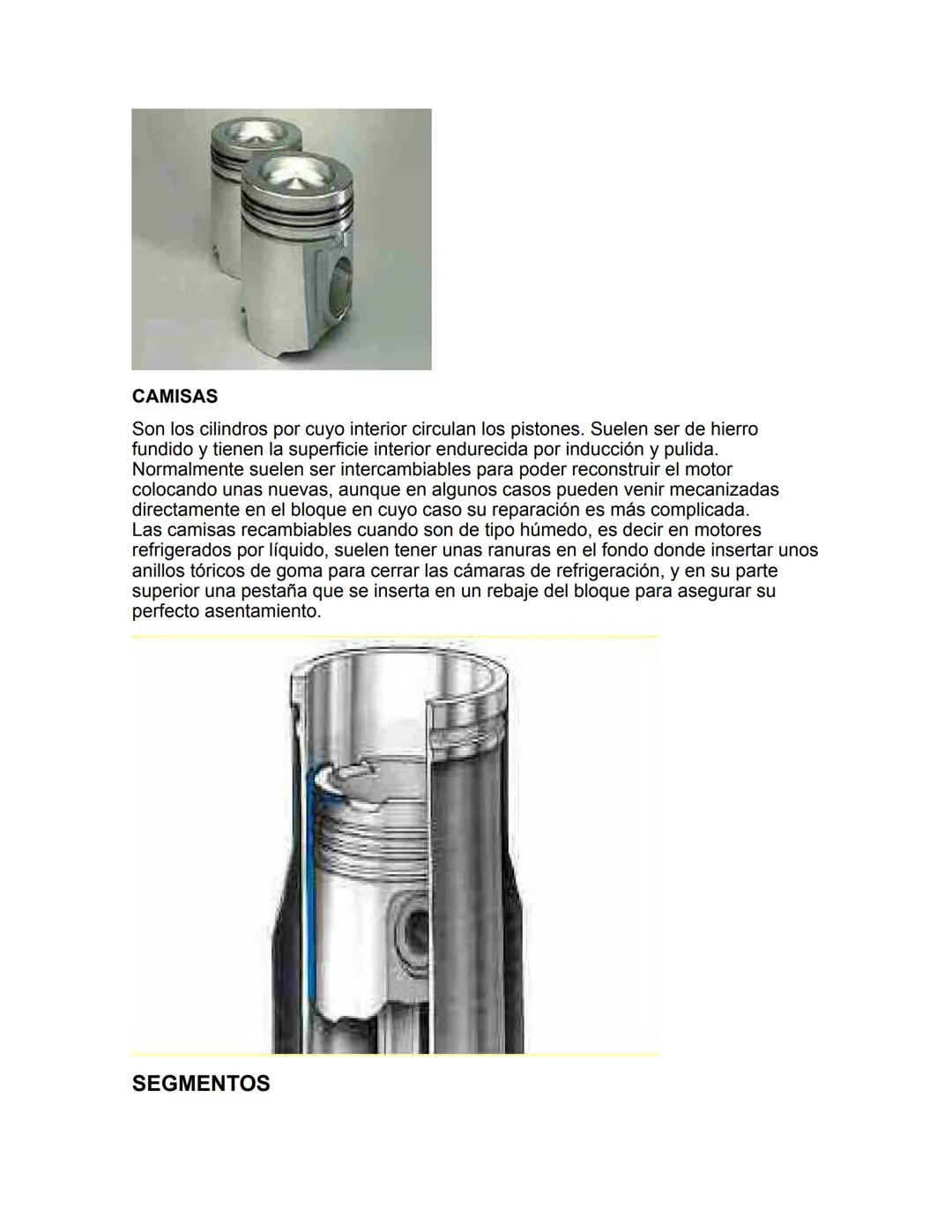 CAMISAS

Son los cilindros por cuyo interior circulan los pistones. Suelen ser de hierro fundido y tienen la superficie interior endurecida por inducción y pulida. Normalmente suelen ser intercambiables para poder reconstruir el motor colocando unas nuevas, aunque en algunos casos pueden venir mecanizadas directamente en el bloque en cuyo caso su reparación es más complicada.
Las camisas recambiables cuando son de tipo húmedo, es decir en motores refrigerados por líquido, suelen tener unas ranuras en el fondo donde insertar unos anillos tóricos de goma para cerrar las cámaras de refrigeración, y en su parte superior una pestaña que se inserta en un rebaje del bloque para asegurar su perfecto asentamiento.

SEGMENTOS