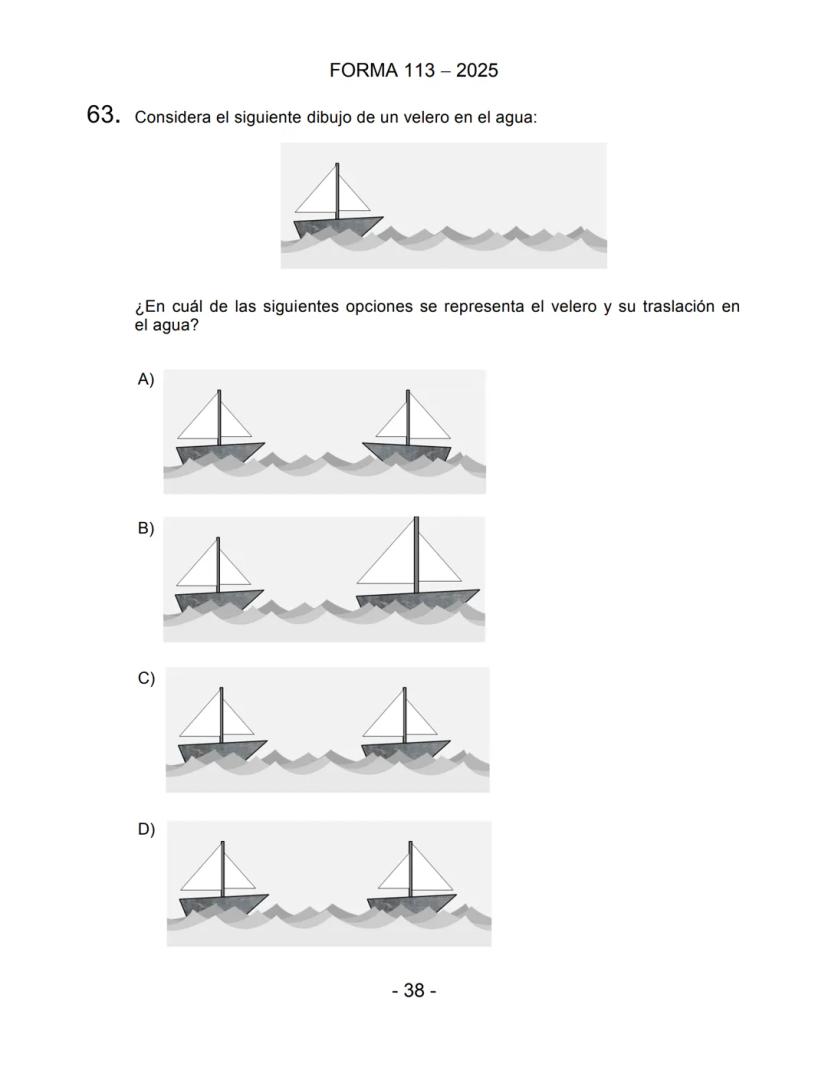 FORMA 113 – 2025

63. Considera el siguiente dibujo de un velero en el agua:

¿En cuál de las siguientes opciones se representa el velero y su traslación en el agua?

A)

B)

C)

D)

- 38 -