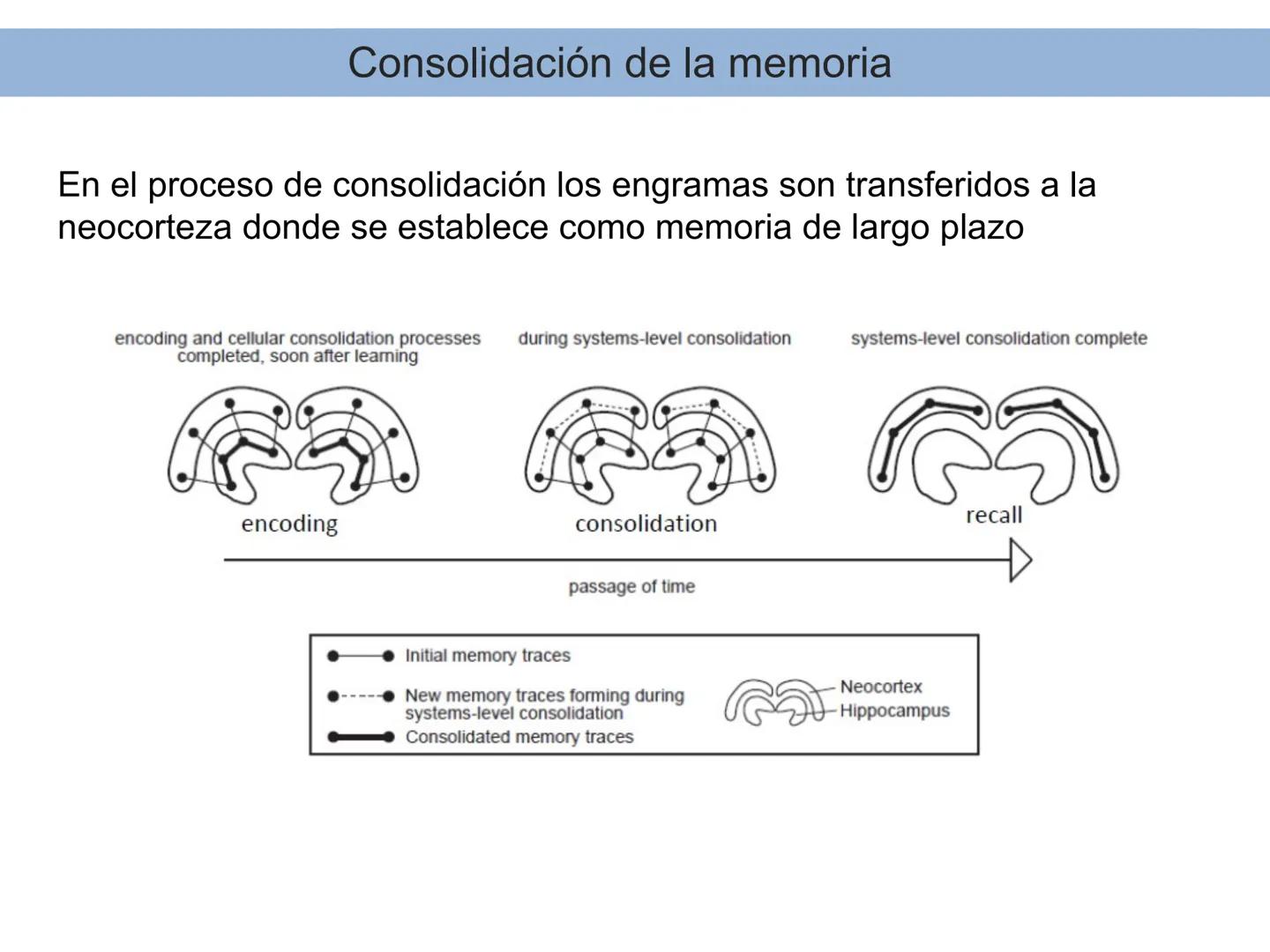 Consolidación de la memoria

En el proceso de consolidación los engramas son transferidos a la neocorteza donde se establece como memoria de largo plazo

encoding and cellular consolidation processes completed, soon after learning

during systems-level consolidation

systems-level consolidation complete

encoding

consolidation

recall

passage of time

Initial memory traces

New memory traces forming during systems-level consolidation

Consolidated memory traces

Neocortex

Hippocampus