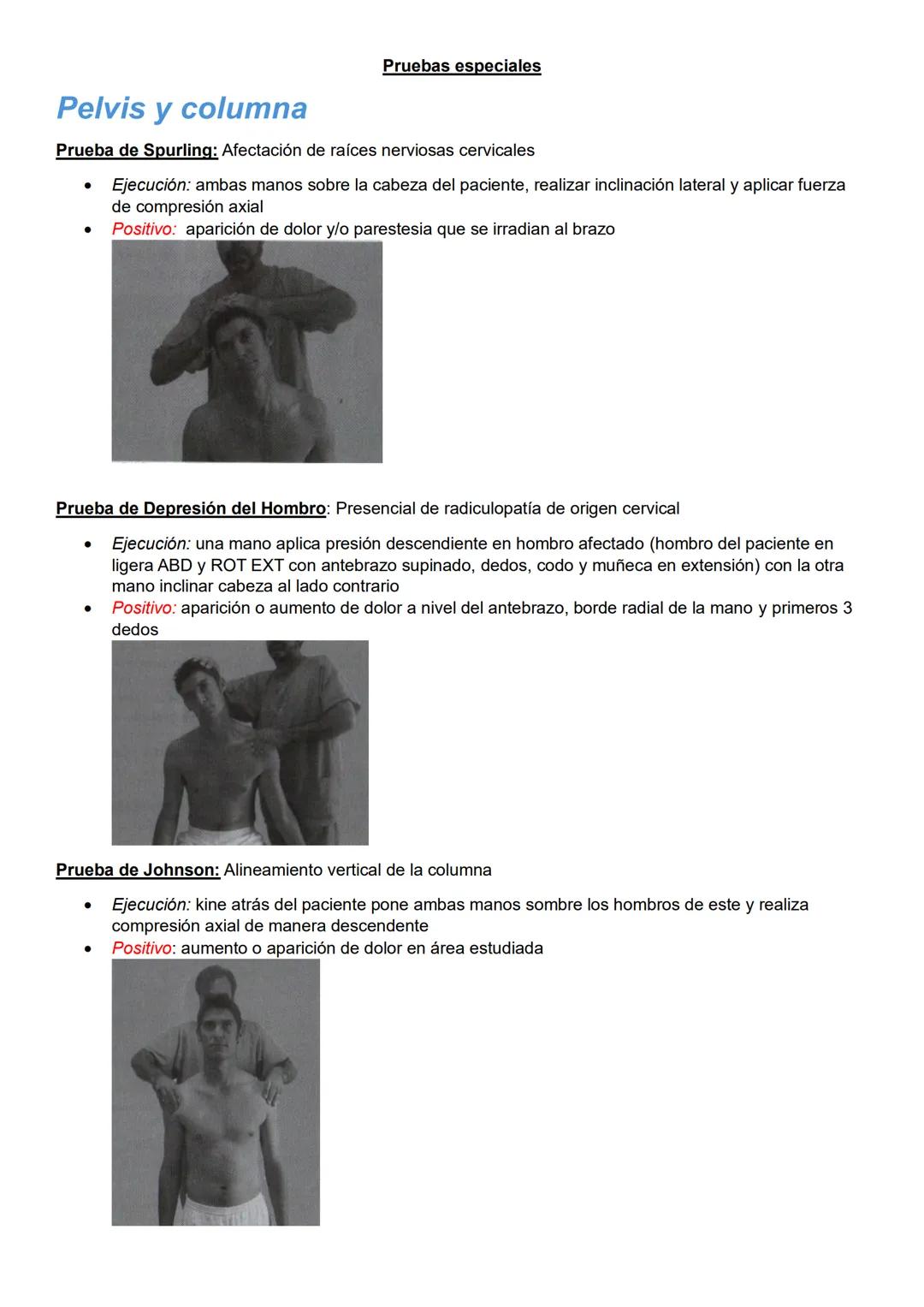 Pruebas especiales

Pelvis y columna

Prueba de Spurling: Afectación de raíces nerviosas cervicales

• Ejecución: ambas manos sobre la cabeza del paciente, realizar inclinación lateral y aplicar fuerza de compresión axial
• Positivo: aparición de dolor y/o parestesia que se irradian al brazo

Prueba de Depresión del Hombro: Presencial de radiculopatía de origen cervical

• Ejecución: una mano aplica presión descendiente en hombro afectado (hombro del paciente en ligera ABD y ROT EXT con antebrazo supinado, dedos, codo y muñeca en extensión) con la otra mano inclinar cabeza al lado contrario
• Positivo: aparición o aumento de dolor a nivel del antebrazo, borde radial de la mano y primeros 3 dedos

Prueba de Johnson: Alineamiento vertical de la columna

• Ejecución: kine atrás del paciente pone ambas manos sombre los hombros de este y realiza compresión axial de manera descendente
• Positivo: aumento o aparición de dolor en área estudiada