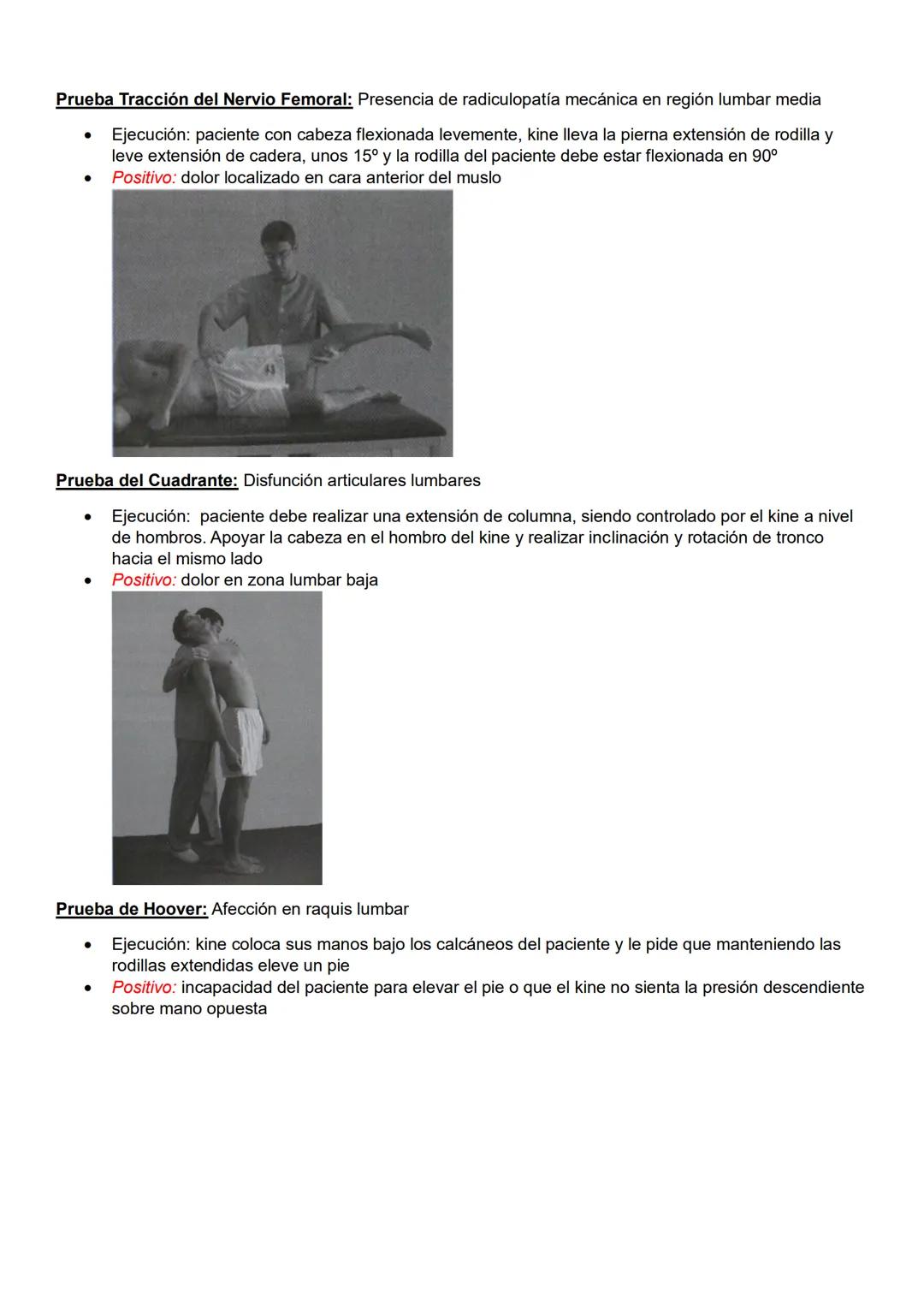 Prueba Tracción del Nervio Femoral: Presencia de radiculopatía mecánica en región lumbar media

• Ejecución: paciente con cabeza flexionada levemente, kine lleva la pierna extensión de rodilla y leve extensión de cadera, unos 15º y la rodilla del paciente debe estar flexionada en 90º
• Positivo: dolor localizado en cara anterior del muslo

43

Prueba del Cuadrante: Disfunción articulares lumbares

• Ejecución: paciente debe realizar una extensión de columna, siendo controlado por el kine a nivel de hombros. Apoyar la cabeza en el hombro del kine y realizar inclinación y rotación de tronco hacia el mismo lado
• Positivo: dolor en zona lumbar baja

Prueba de Hoover: Afección en raquis lumbar

• Ejecución: kine coloca sus manos bajo los calcáneos del paciente y le pide que manteniendo las rodillas extendidas eleve un pie
• Positivo: incapacidad del paciente para elevar el pie o que el kine no sienta la presión descendiente sobre mano opuesta