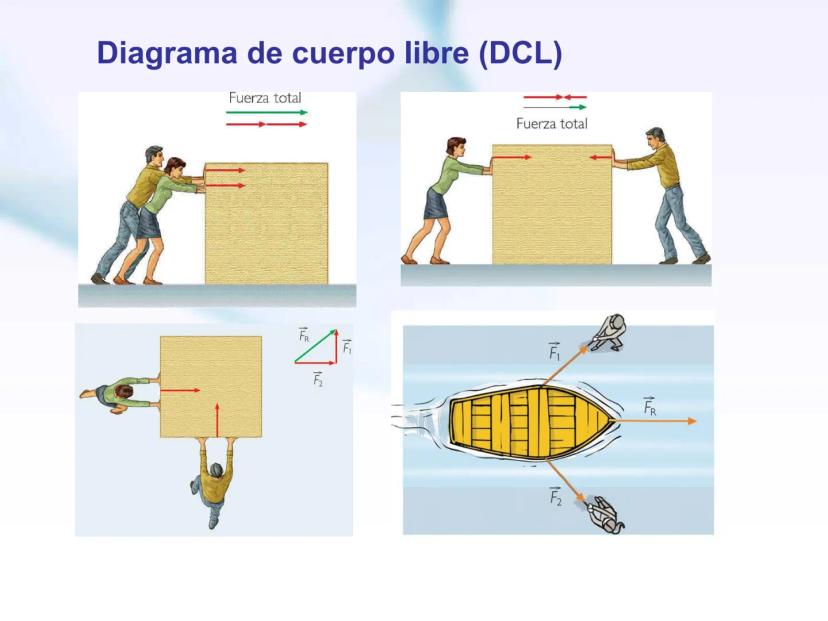 Diagrama de cuerpo libre (DCL)

Fuerza total

Fuerza total

$\vec{F}_R$
$\vec{F}_1$
$\vec{F}_2$

$\vec{F}_1$
$\vec{F}_R$
$\vec{F}_2$